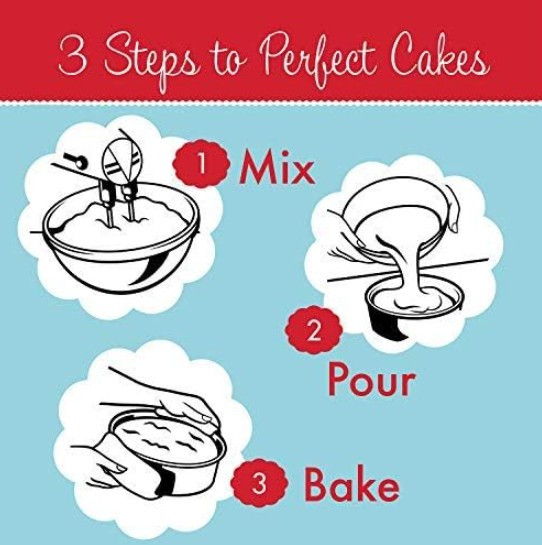 3 Steps to Perfect Cakes

1 Mix

2 Pour

3 Bake